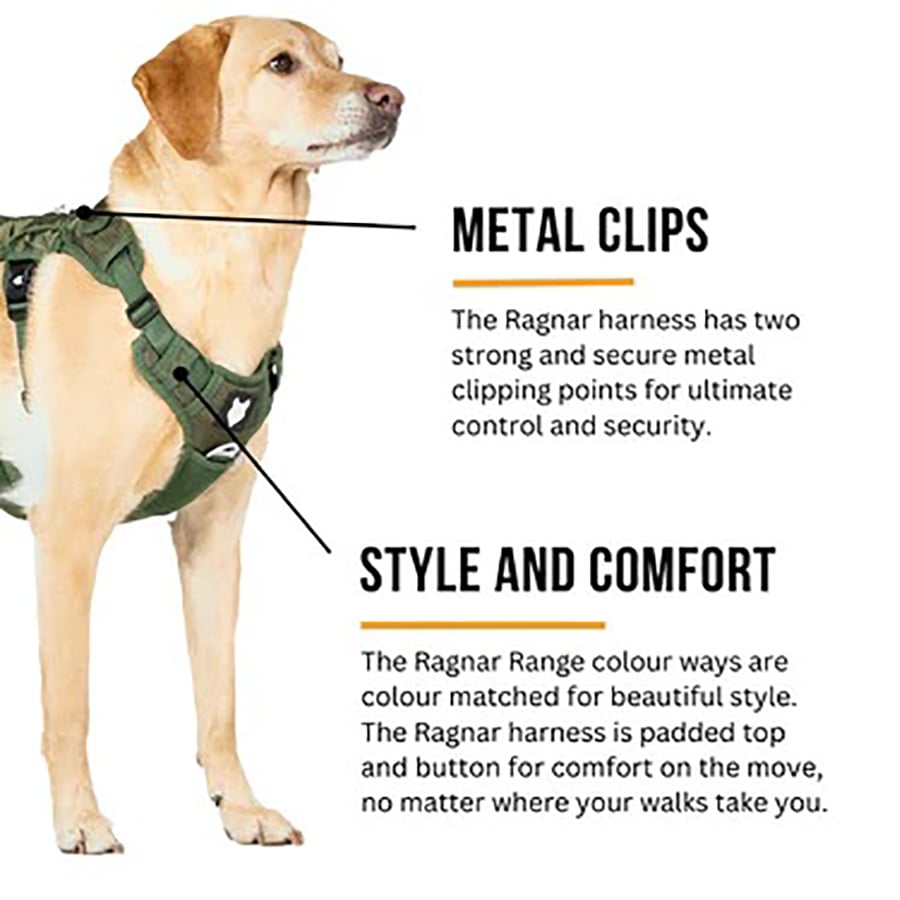 METAL CLIPS

The Ragnar harness has two strong and secure metal clipping points for ultimate control and security.

STYLE AND COMFORT

The Ragnar Range colour ways are colour matched for beautiful style. The Ragnar harness is padded top and button for comfort on the move, no matter where your walks take you.